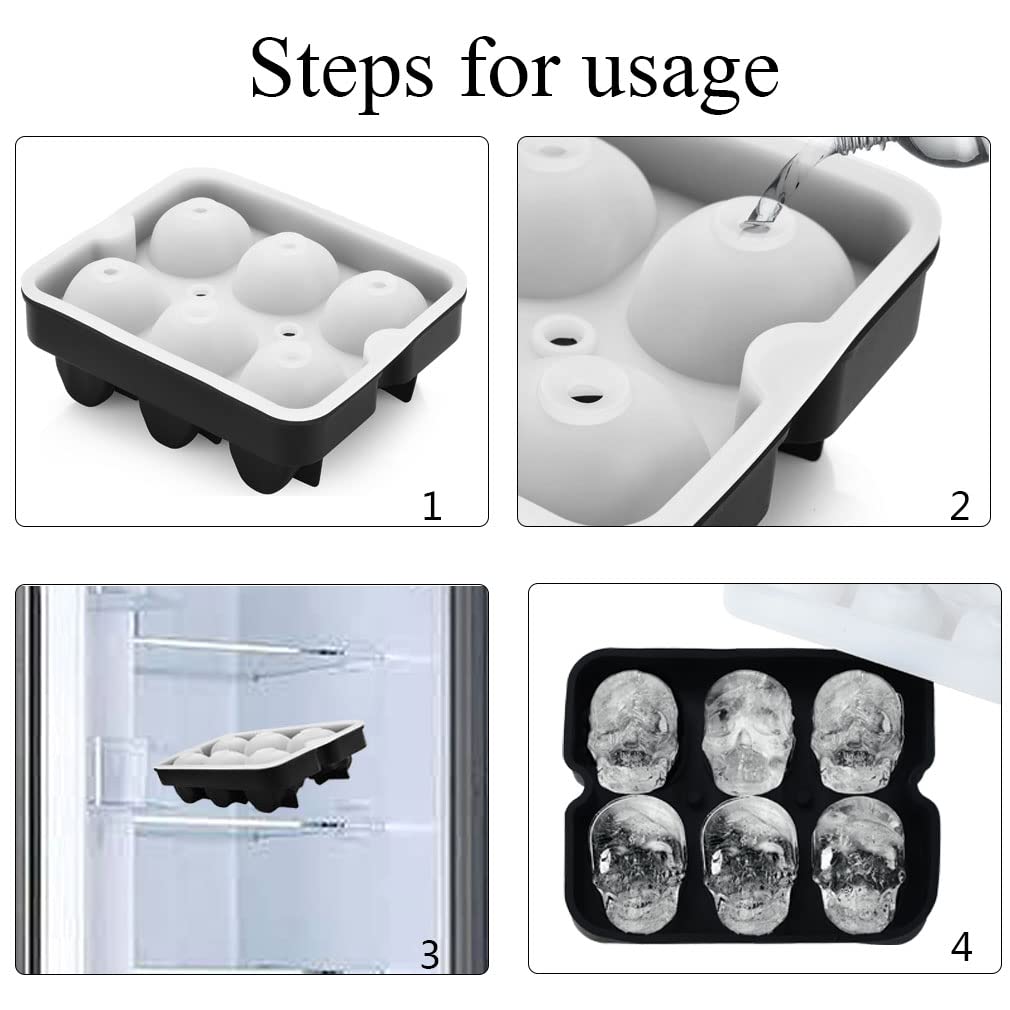 Steps for usage

1

2

3

4