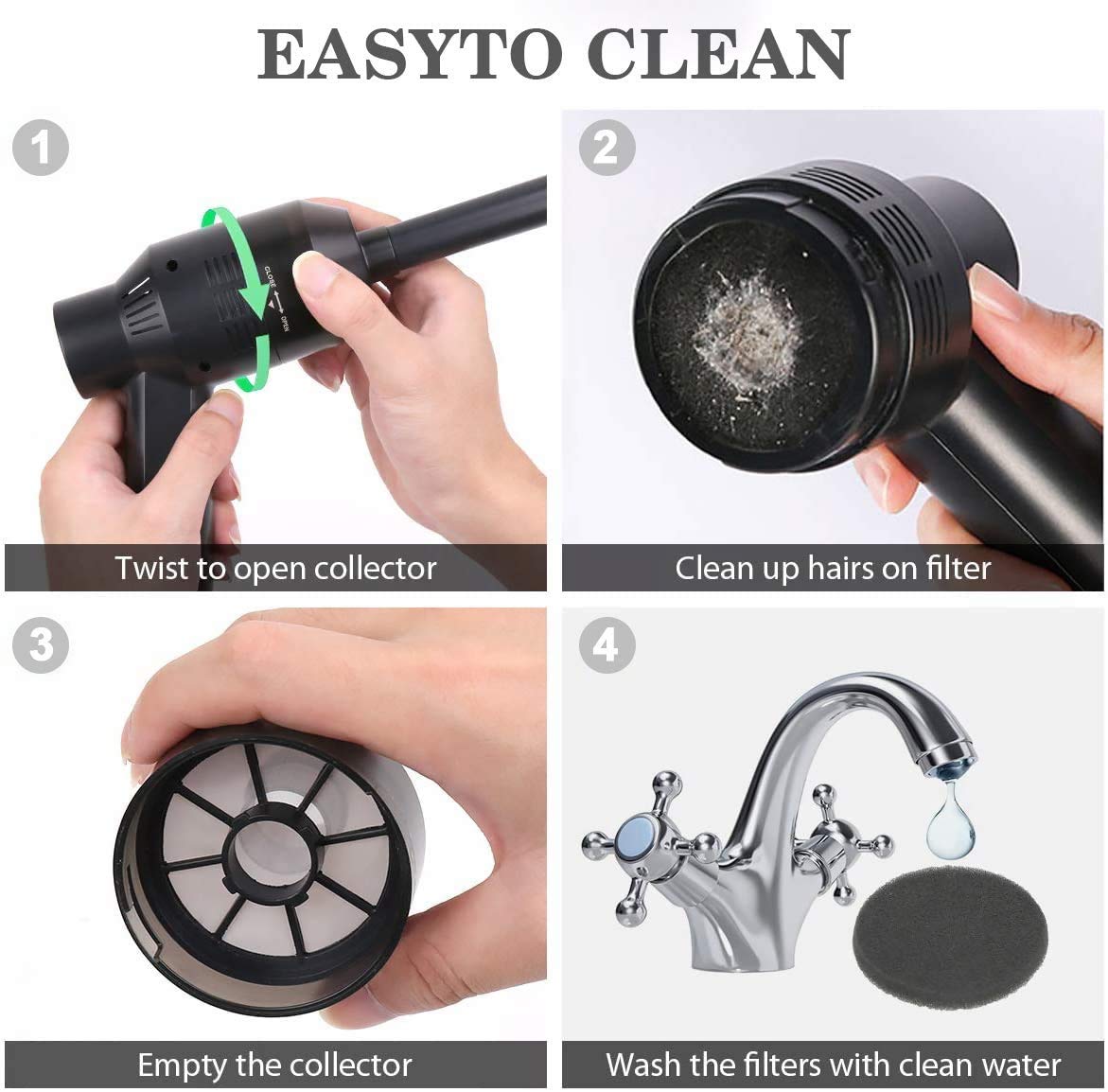 EASYTO CLEAN

1

CLOSE OPEN

Twist to open collector

2

Clean up hairs on filter

3

Empty the collector

4

Wash the filters with clean water