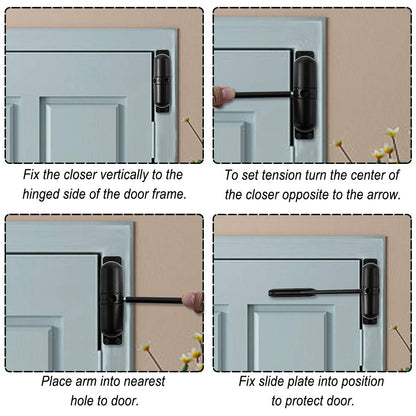 Fix the closer vertically to the hinged side of the door frame.

To set tension turn the center of the closer opposite to the arrow.

Place arm into nearest hole to door.

Fix slide plate into position to protect door.