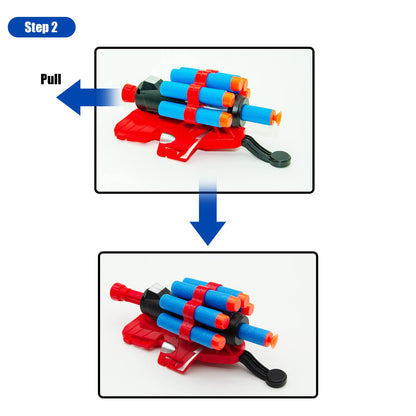 Step 2

Pull