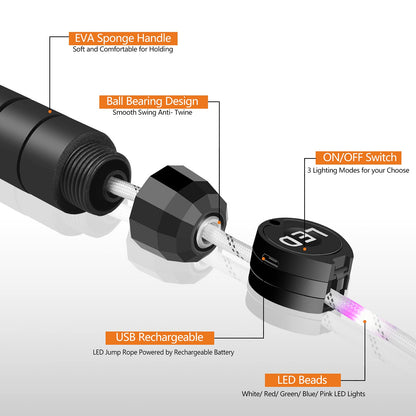 EVA Sponge Handle
Soft and Comfortable for Holding

Ball Bearing Design
Smooth Swing Anti- Twine

ON/OFF Switch
3 Lighting Modes for your Choose

LED

USB Rechargeable
LED Jump Rope Powered by Rechargeable Battery

LED Beads
White/ Red/ Green/ Blue/ Pink LED Lights