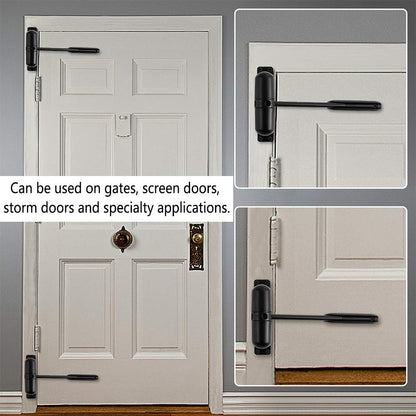 Can be used on gates, screen doors, storm doors and specialty applications.