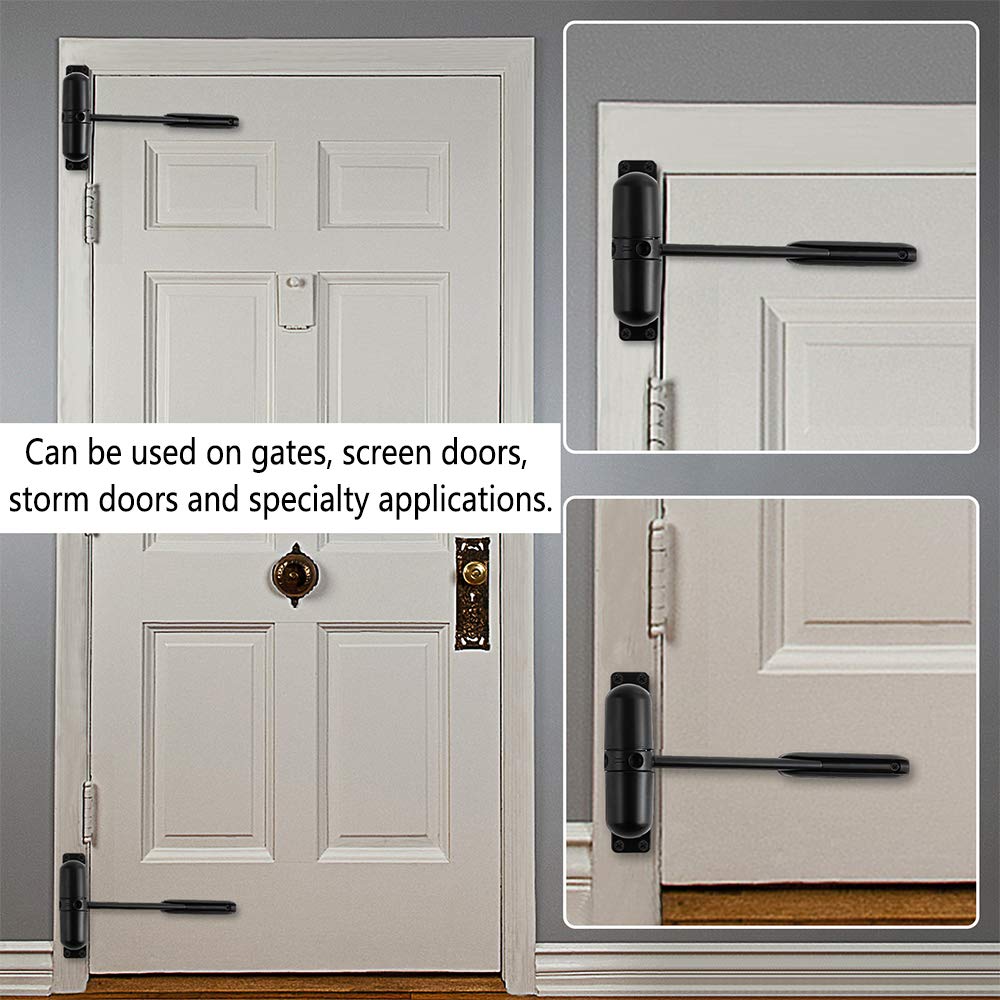 Can be used on gates, screen doors, storm doors and specialty applications.