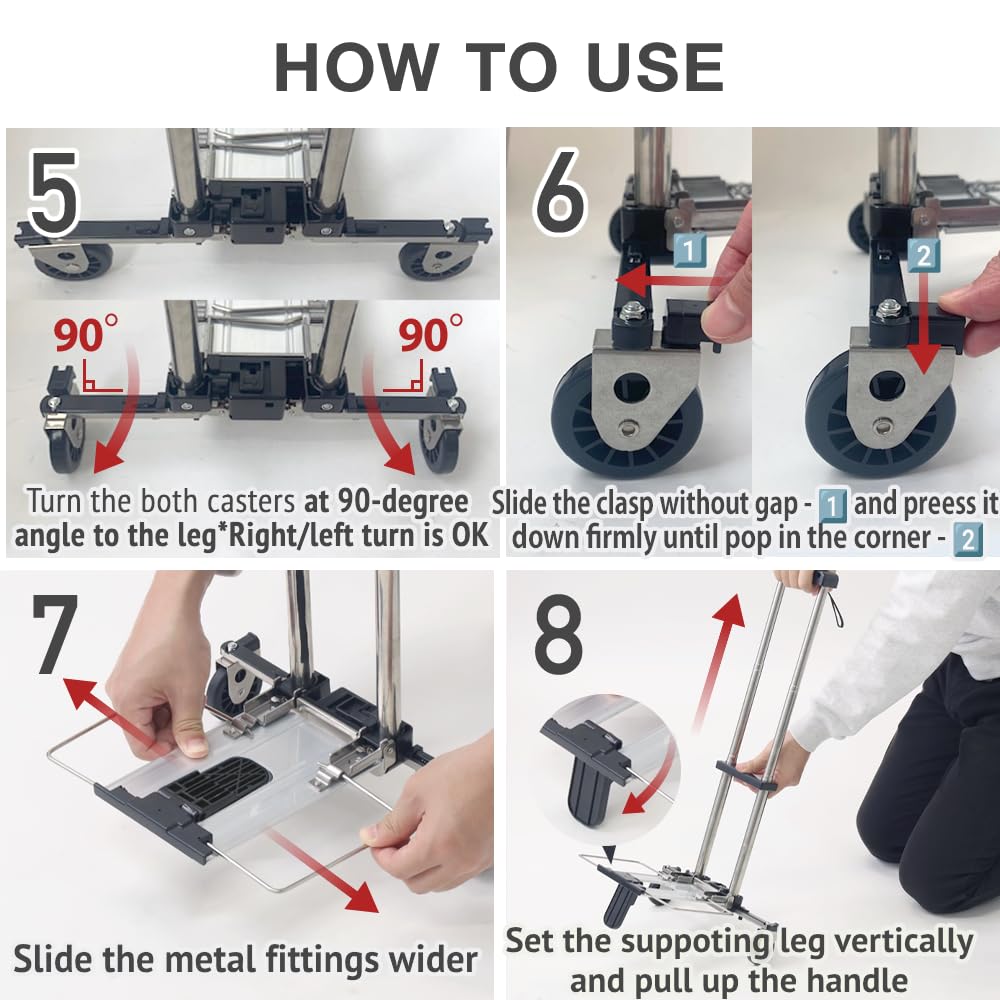 HOW TO USE

5

90°

90°

Turn the both casters at 90-degree angle to the leg*Right/left turn is OK

6

1

2

Slide the clasp without gap - 1 and preess it down firmly until pop in the corner - 2

7

Slide the metal fittings wider

8

Set the suppoting leg vertically and pull up the handle