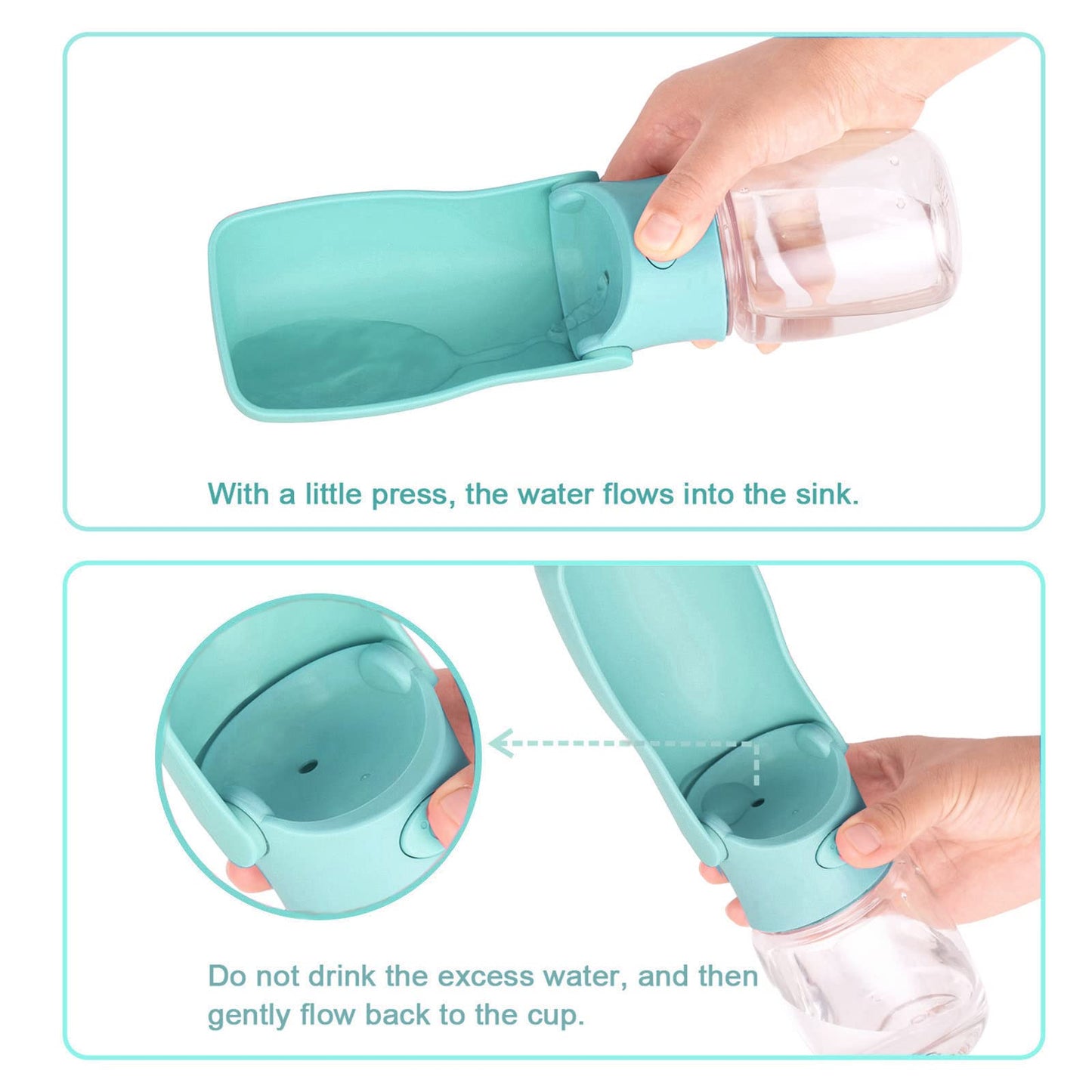 With a little press, the water flows into the sink.

Do not drink the excess water, and then gently flow back to the cup.