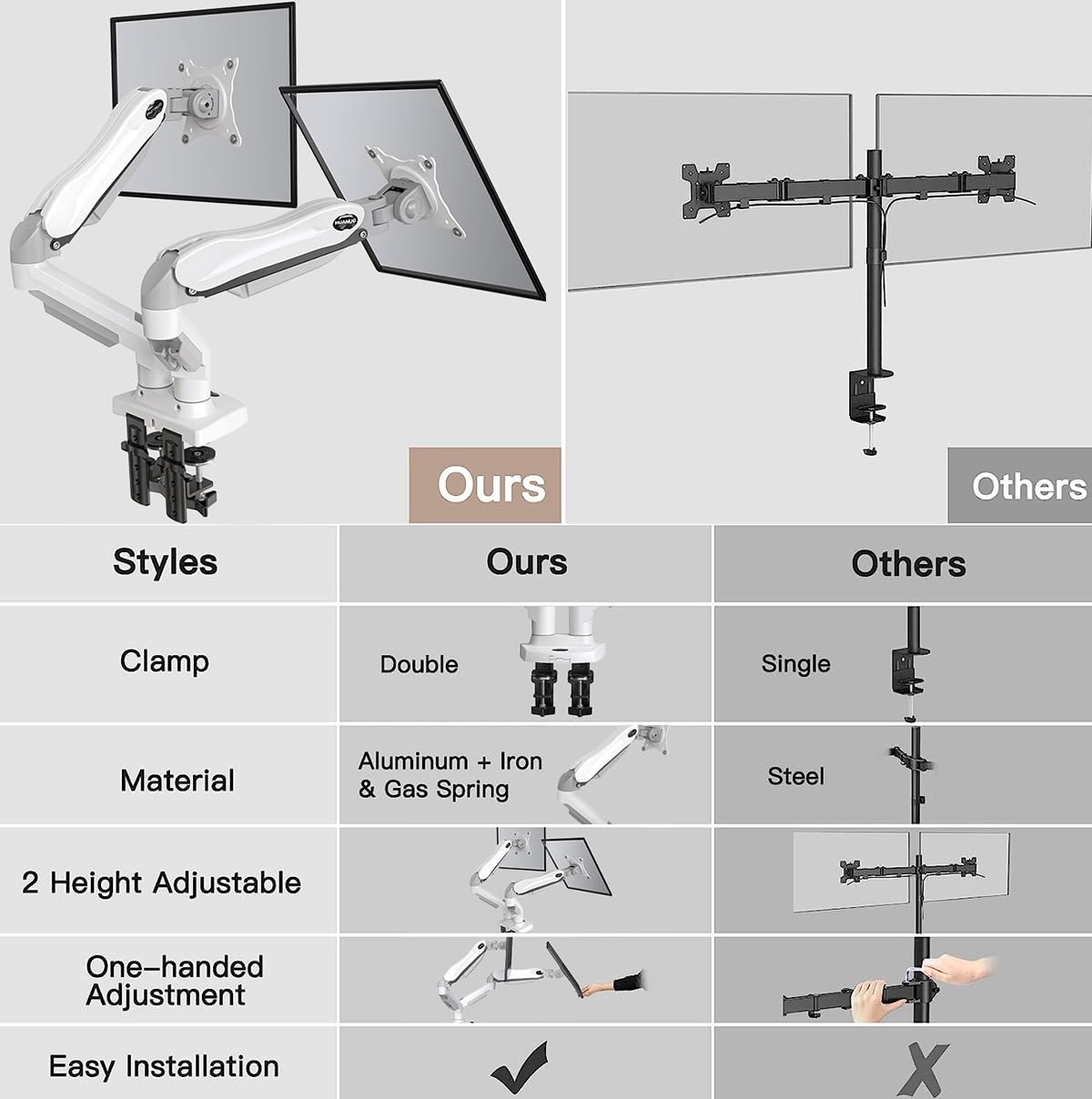 HUANUO

HUANUO

Ours

Others

| Styles | Ours | Others |
|---|---|---|
| Clamp | Double | Single |
| Material | Aluminum + Iron & Gas Spring | Steel |
| 2 Height Adjustable | | |
| One-handed Adjustment | | |
| Easy Installation | ✔ | X |