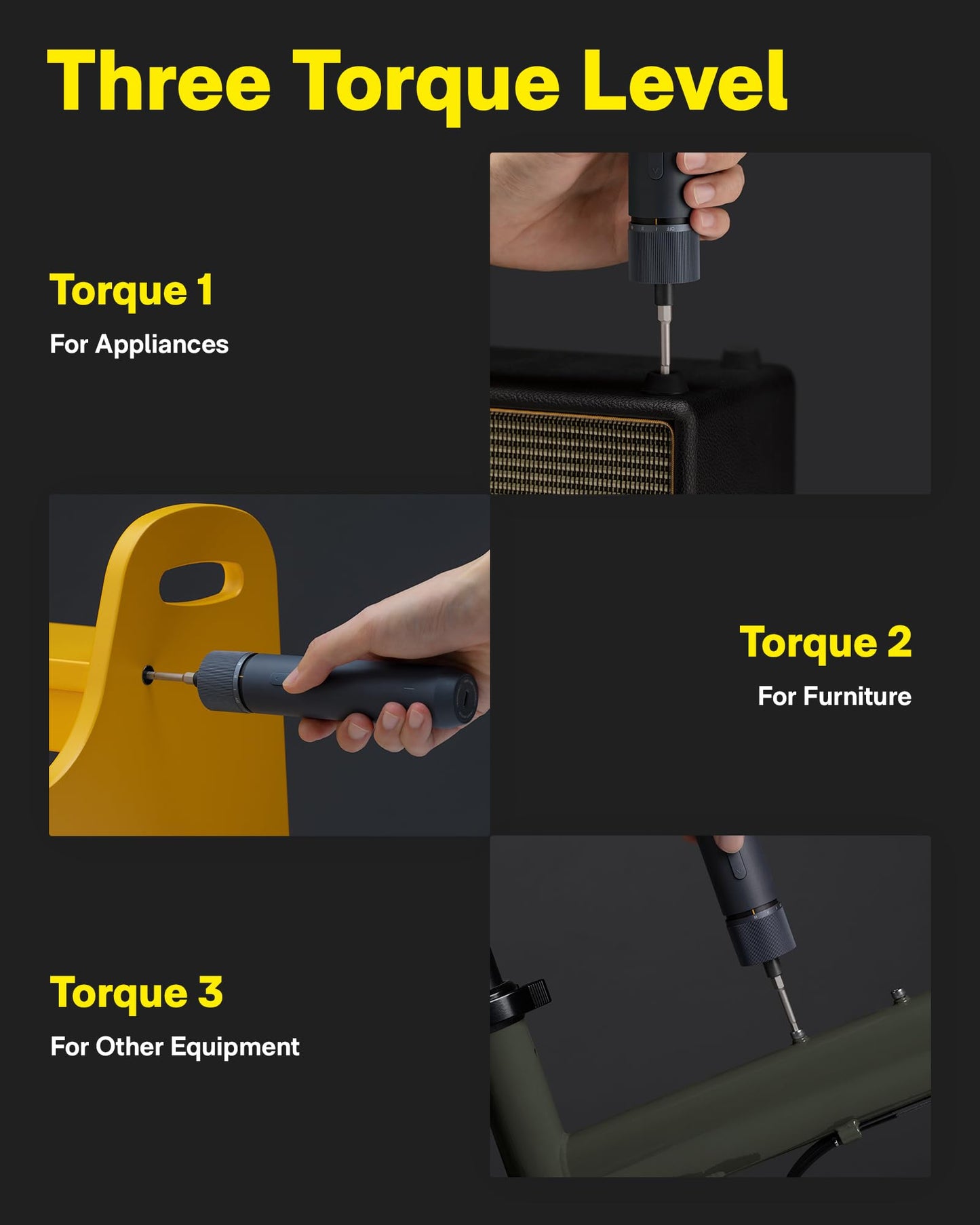 Three Torque Level

Torque 1
For Appliances

Torque 2
For Furniture

Torque 3
For Other Equipment