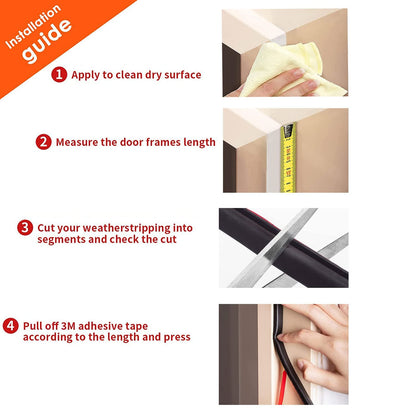 Installation
guide

1 Apply to clean dry surface

2 Measure the door frames length

3 Cut your weatherstripping into segments and check the cut

4 Pull off 3M adhesive tape according to the length and press