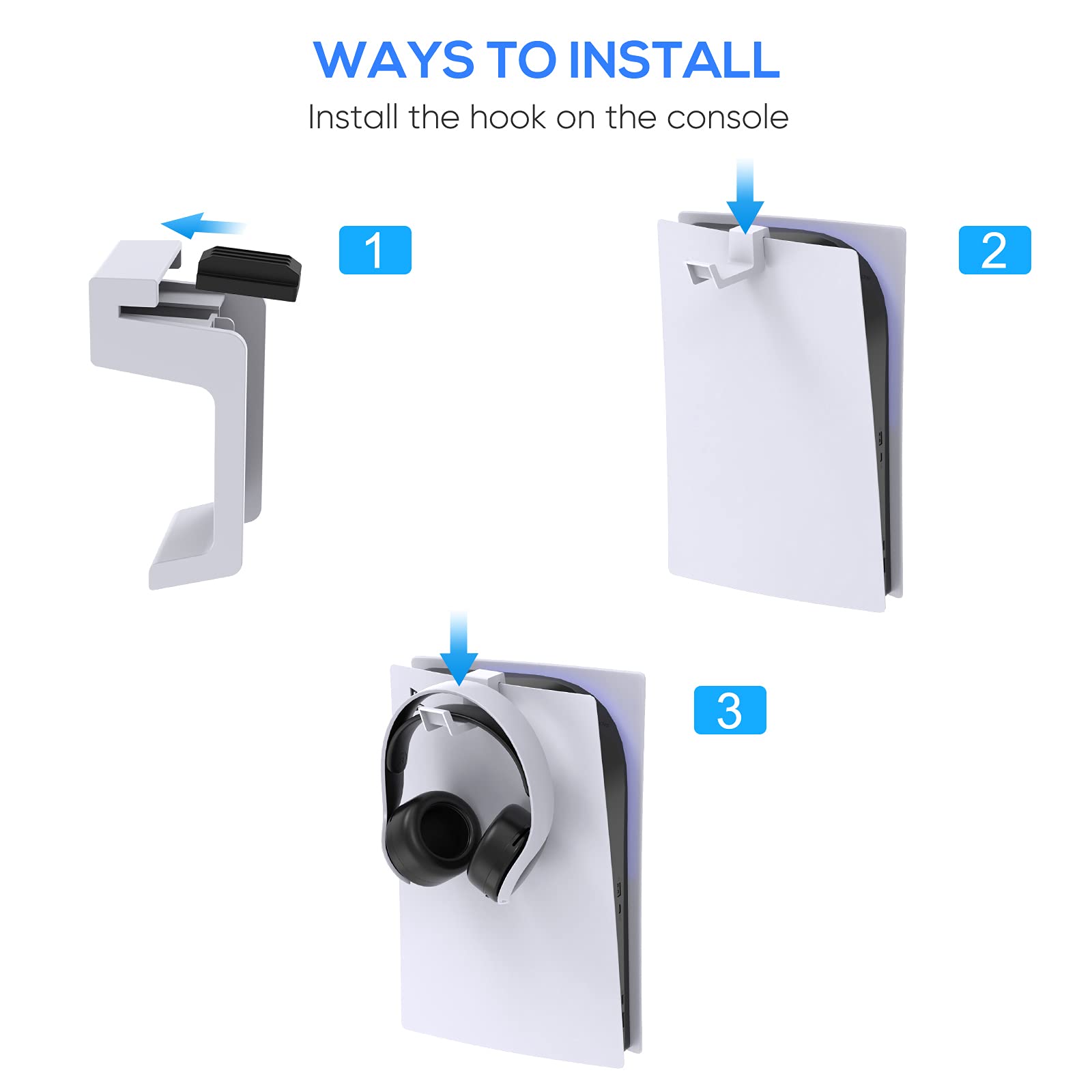 WAYS TO INSTALL

Install the hook on the console

1

2

3