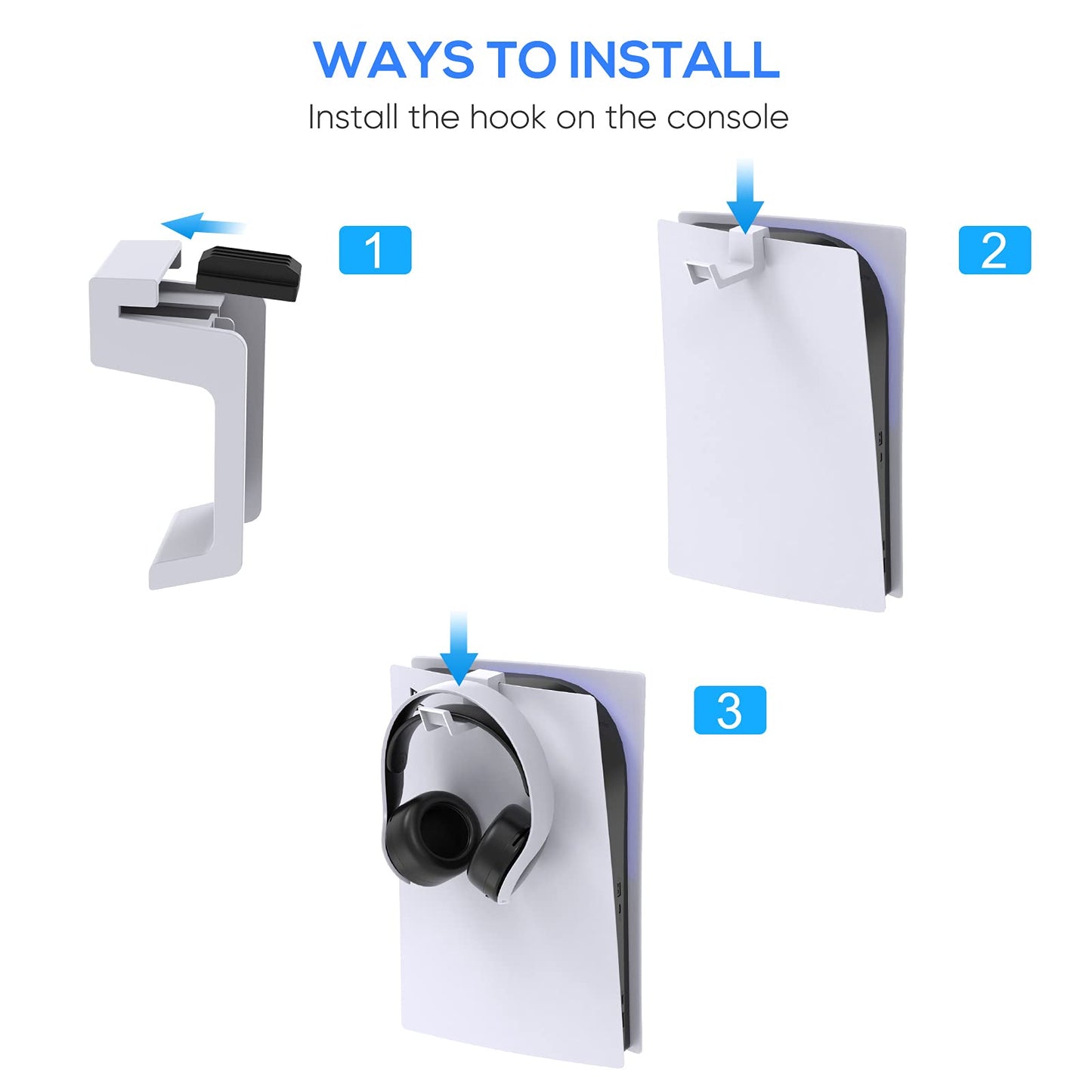 WAYS TO INSTALL

Install the hook on the console

1

2

3