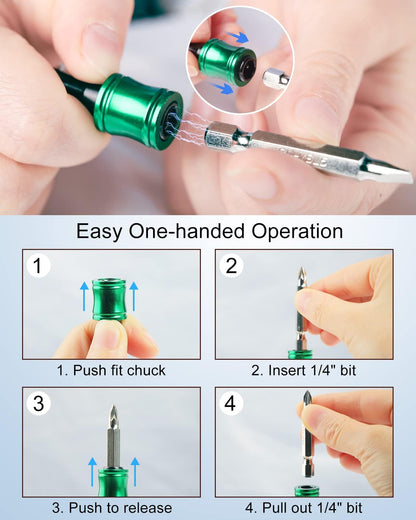 Easy One-handed Operation

1

1. Push fit chuck

2

2. Insert 1/4" bit

3

3. Push to release

4

4. Pull out 1/4" bit