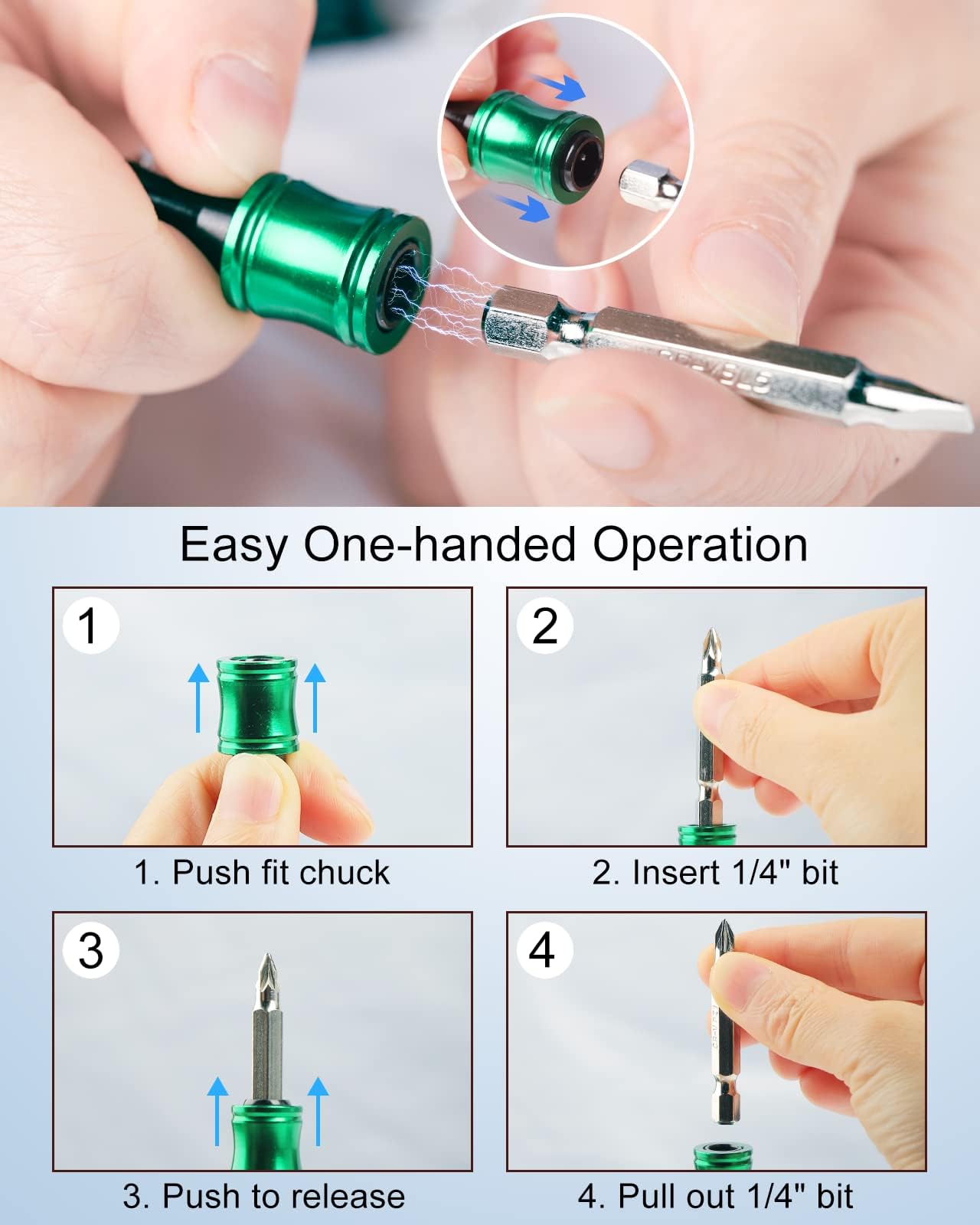 Easy One-handed Operation

1

1. Push fit chuck

2

2. Insert 1/4" bit

3

3. Push to release

4

4. Pull out 1/4" bit