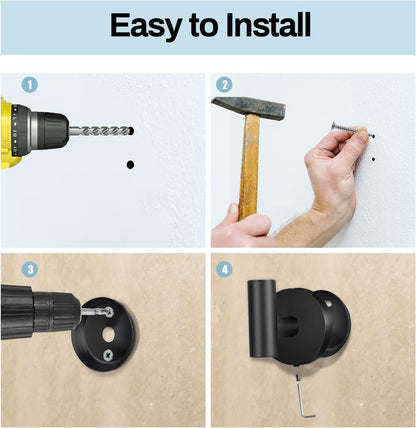 Easy to Install

1

2

3

4