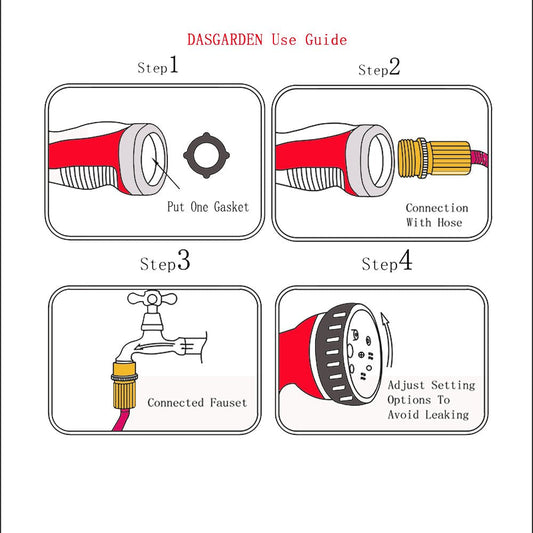 DASGARDEN Use Guide

Step1

Put One Gasket

Step2

Connection With Hose

Step3

Connected Fauset

Step4

Adjust Setting Options To Avoid Leaking