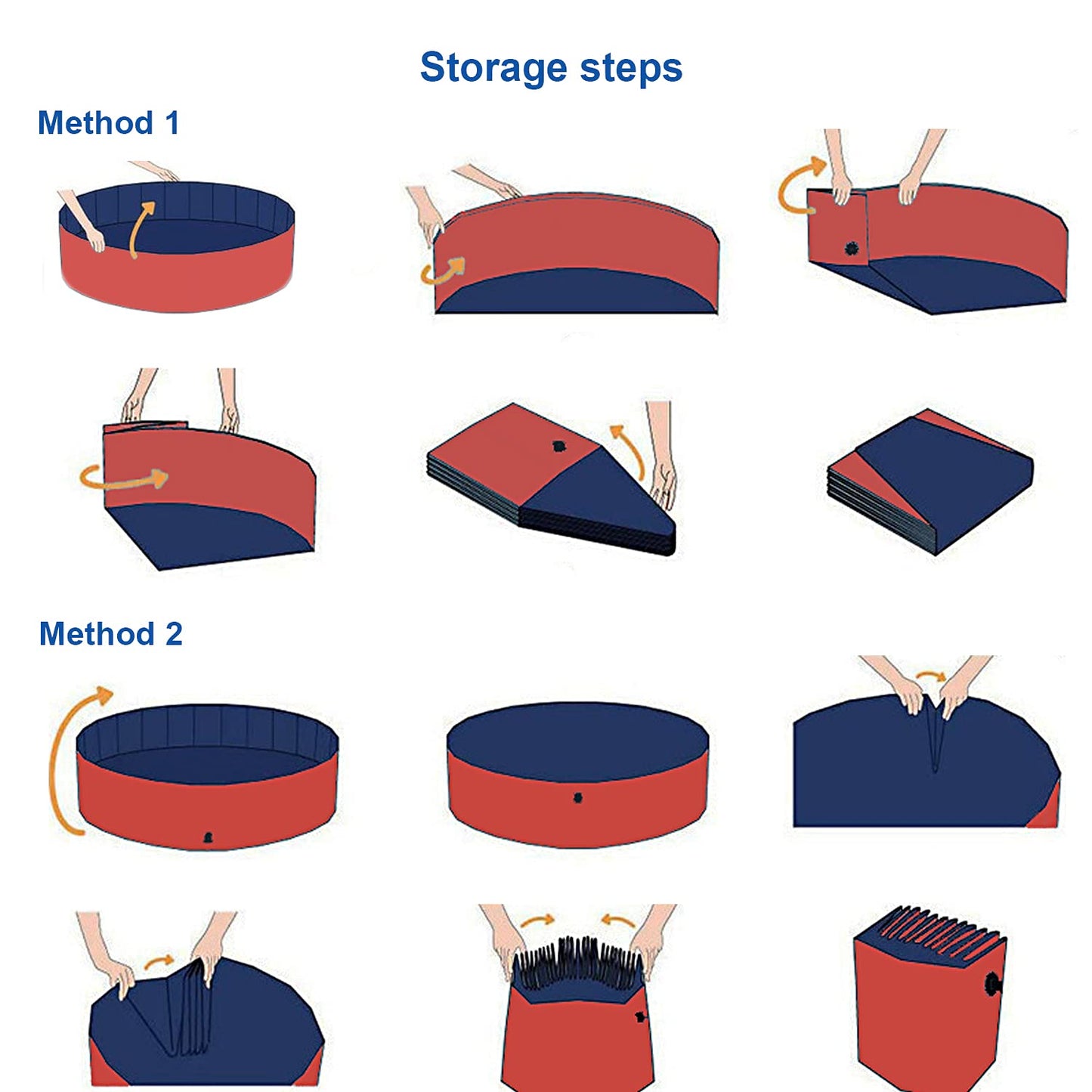 Storage steps

Method 1

Method 2