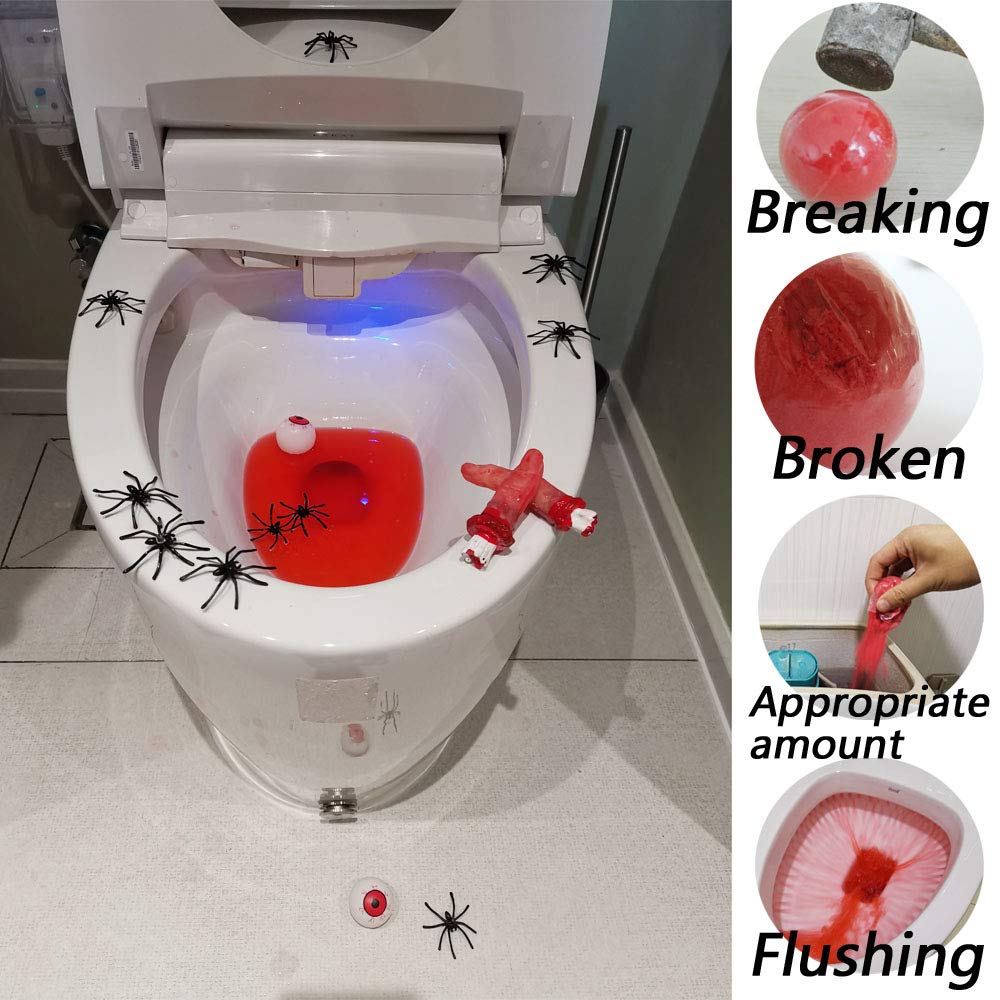 Breaking

Broken

Appropriate amount

Flushing