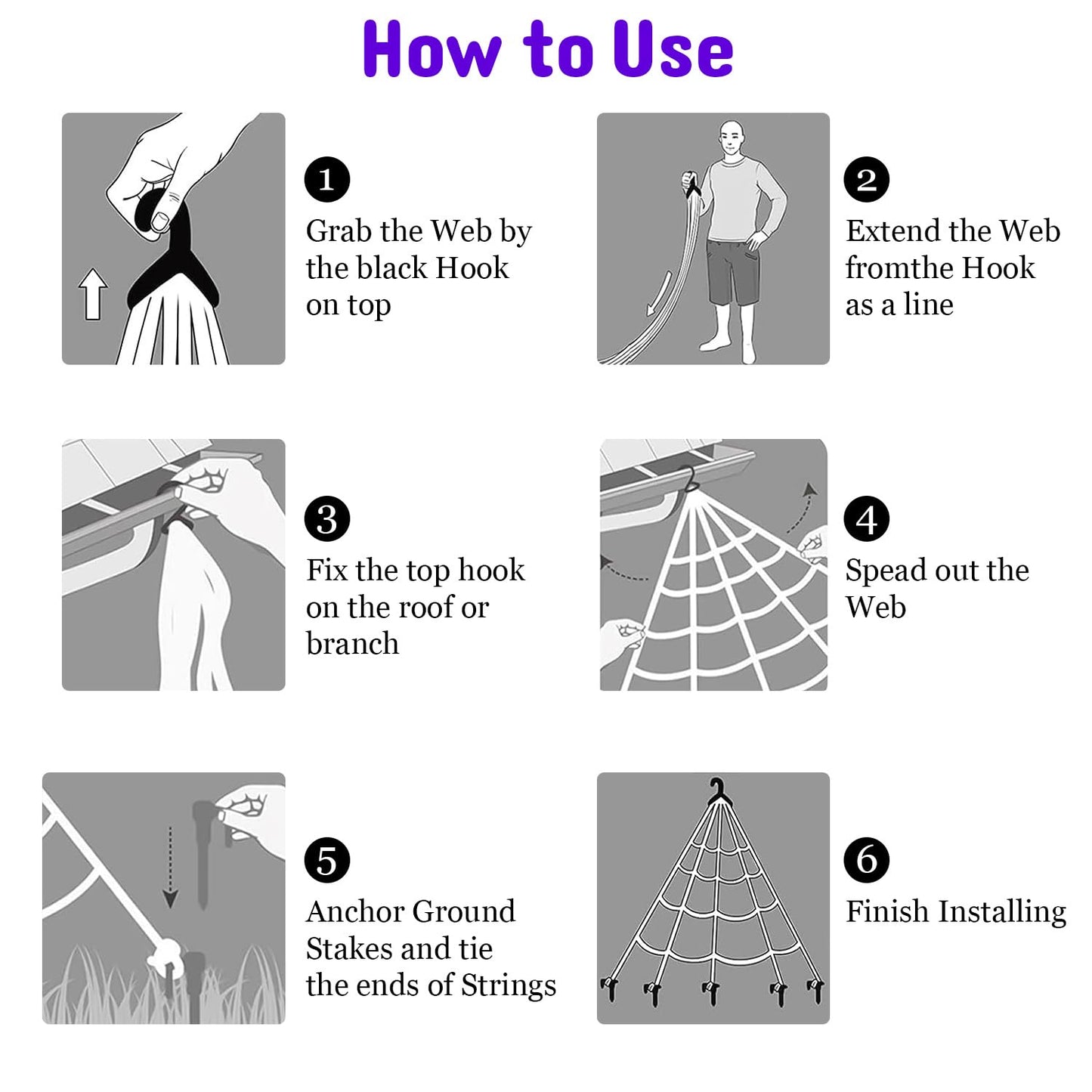 How to Use

1
Grab the Web by the black Hook on top

2
Extend the Web fromthe Hook as a line

3
Fix the top hook on the roof or branch

4
Spead out the Web

5
Anchor Ground Stakes and tie the ends of Strings

6
Finish Installing