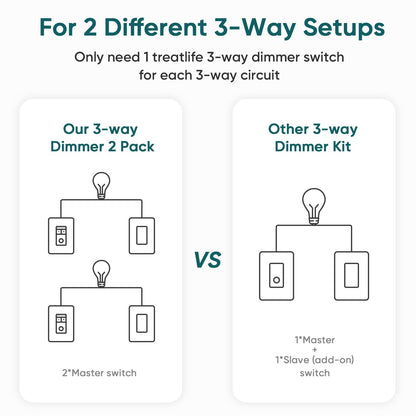 For 2 Different 3-Way Setups

Only need 1 treatlife 3-way dimmer switch for each 3-way circuit

Our 3-way Dimmer 2 Pack

2*Master switch

VS

Other 3-way Dimmer Kit

1*Master
+
1*Slave (add-on) switch