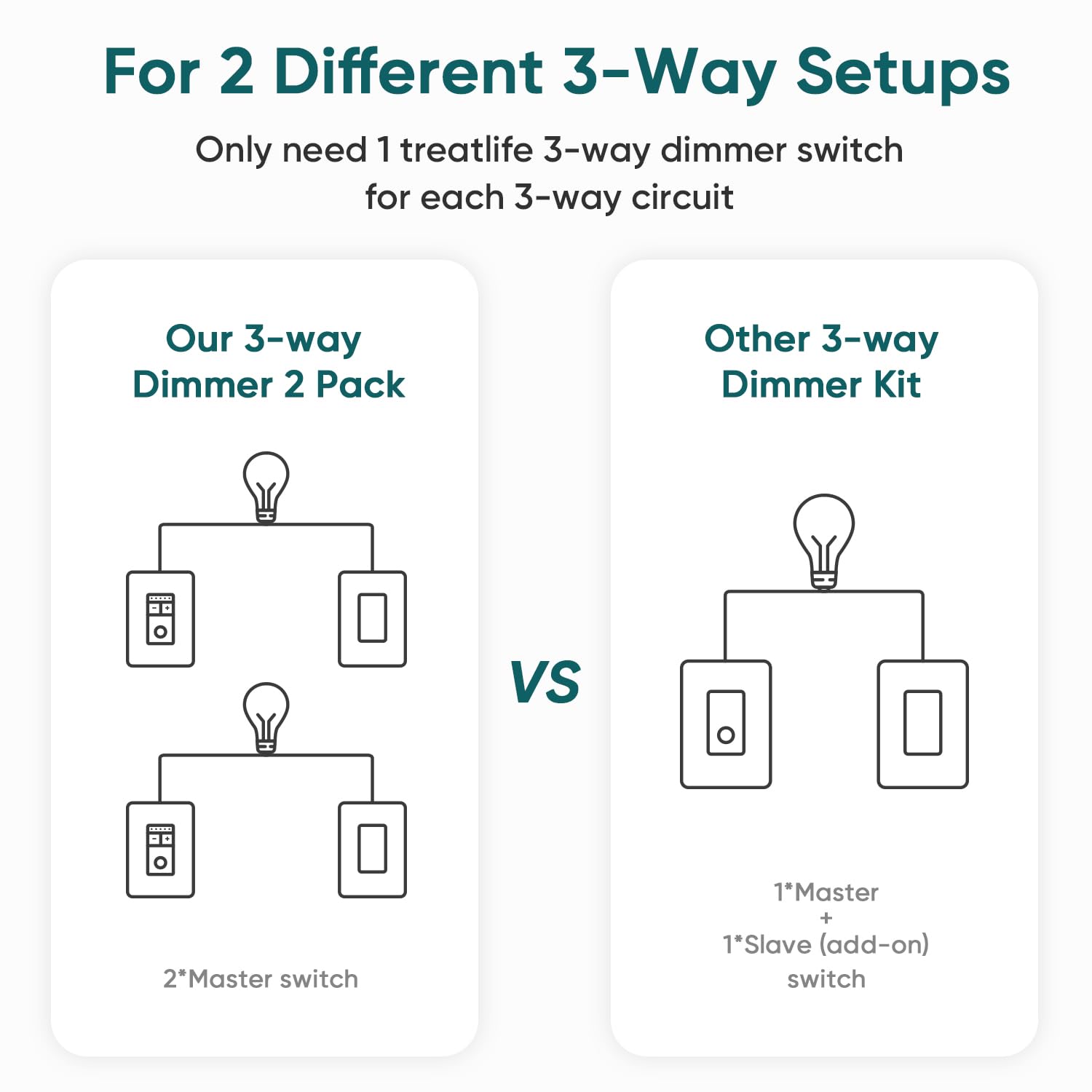 For 2 Different 3-Way Setups

Only need 1 treatlife 3-way dimmer switch for each 3-way circuit

Our 3-way Dimmer 2 Pack

2*Master switch

VS

Other 3-way Dimmer Kit

1*Master
+
1*Slave (add-on) switch