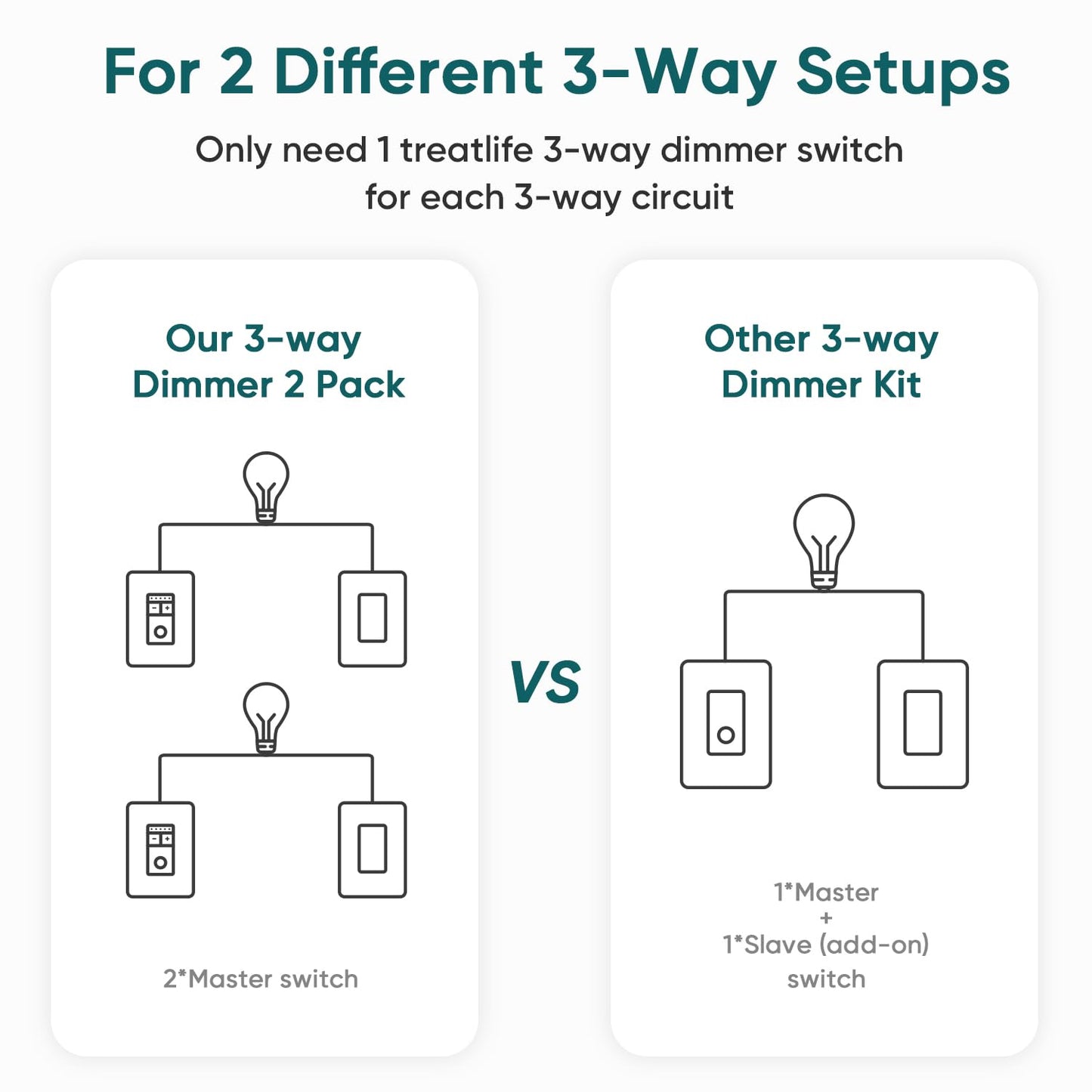 For 2 Different 3-Way Setups

Only need 1 treatlife 3-way dimmer switch for each 3-way circuit

Our 3-way Dimmer 2 Pack

2*Master switch

VS

Other 3-way Dimmer Kit

1*Master
+
1*Slave (add-on) switch