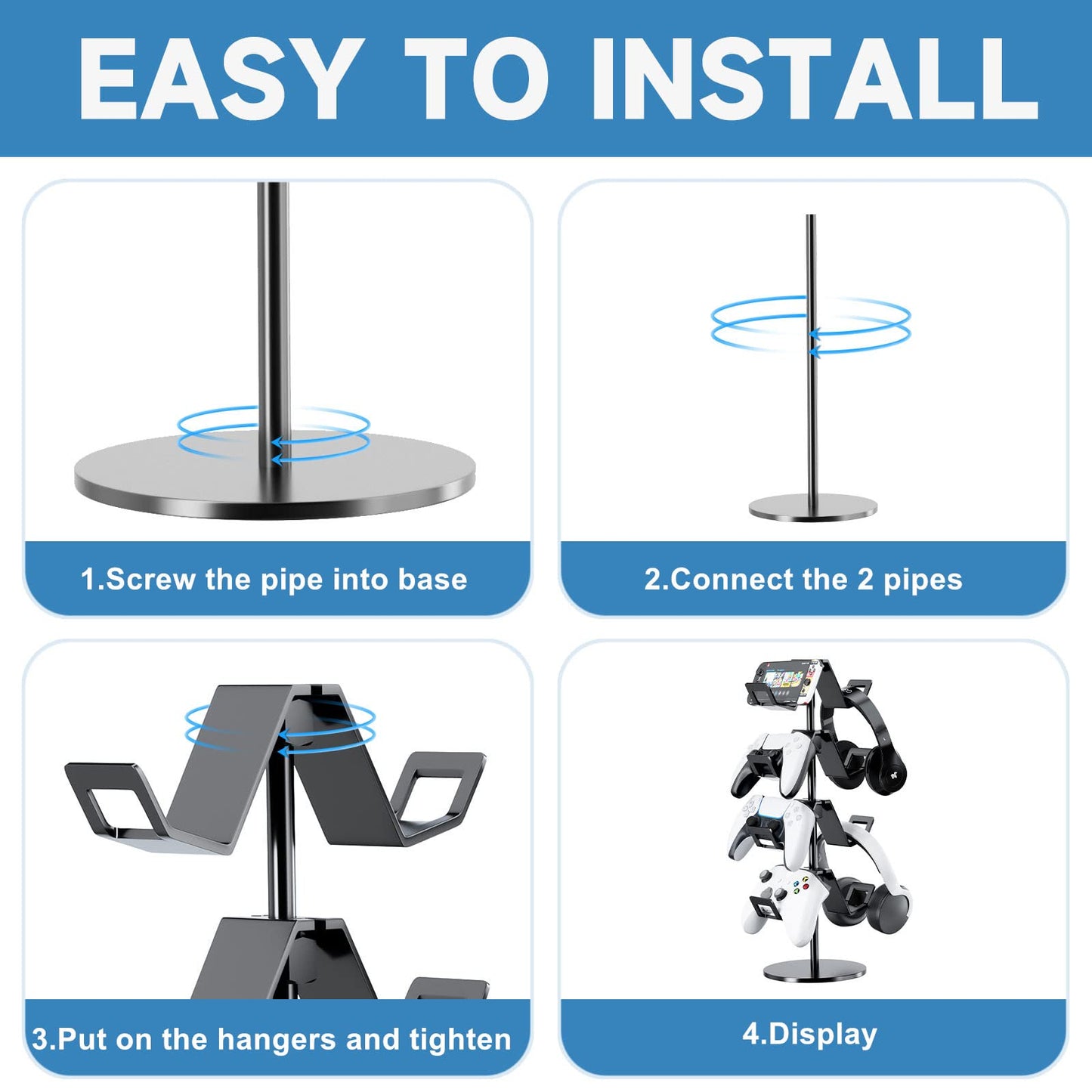 EASY TO INSTALL

1.Screw the pipe into base

2.Connect the 2 pipes

3.Put on the hangers and tighten

4.Display