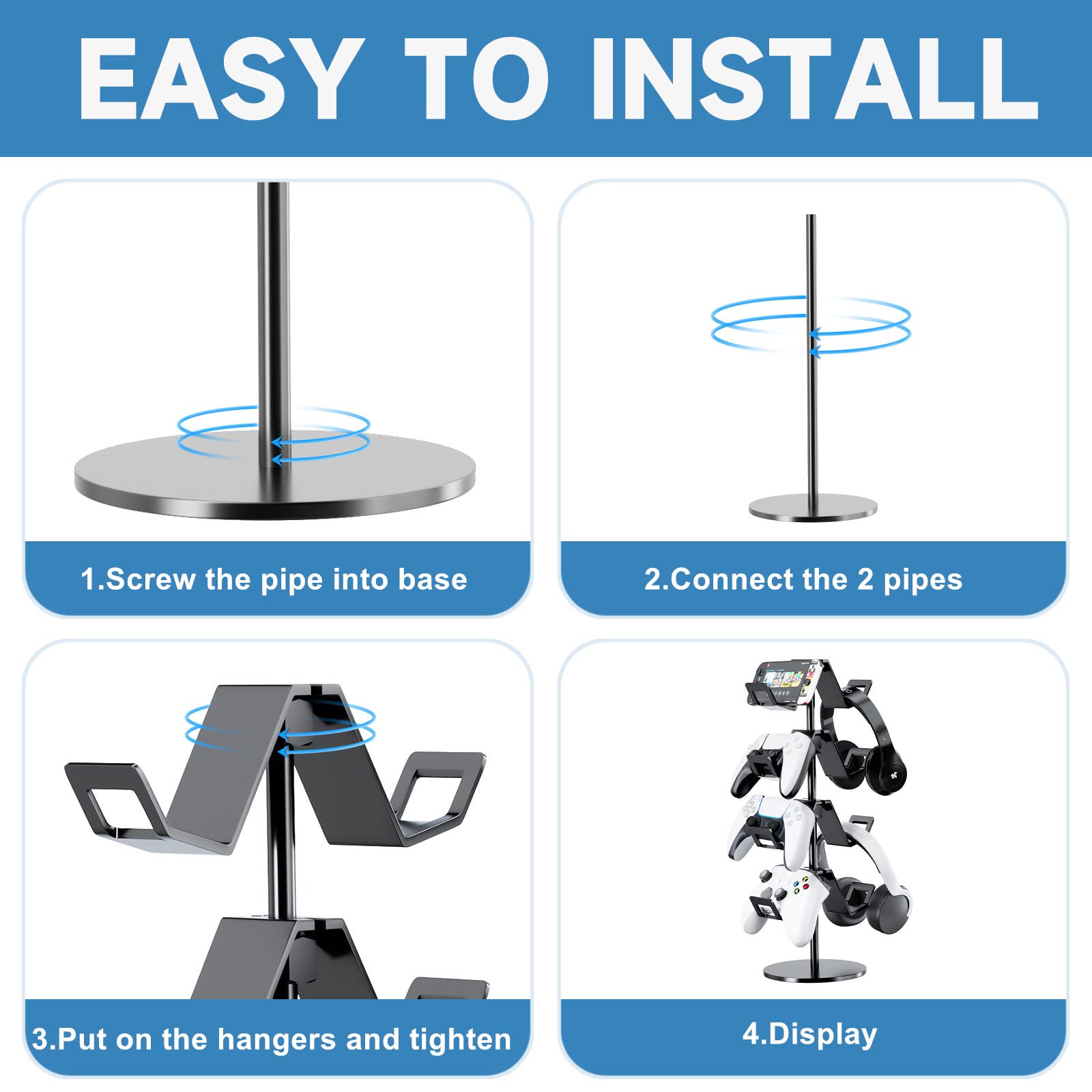 EASY TO INSTALL

1.Screw the pipe into base

2.Connect the 2 pipes

3.Put on the hangers and tighten

4.Display