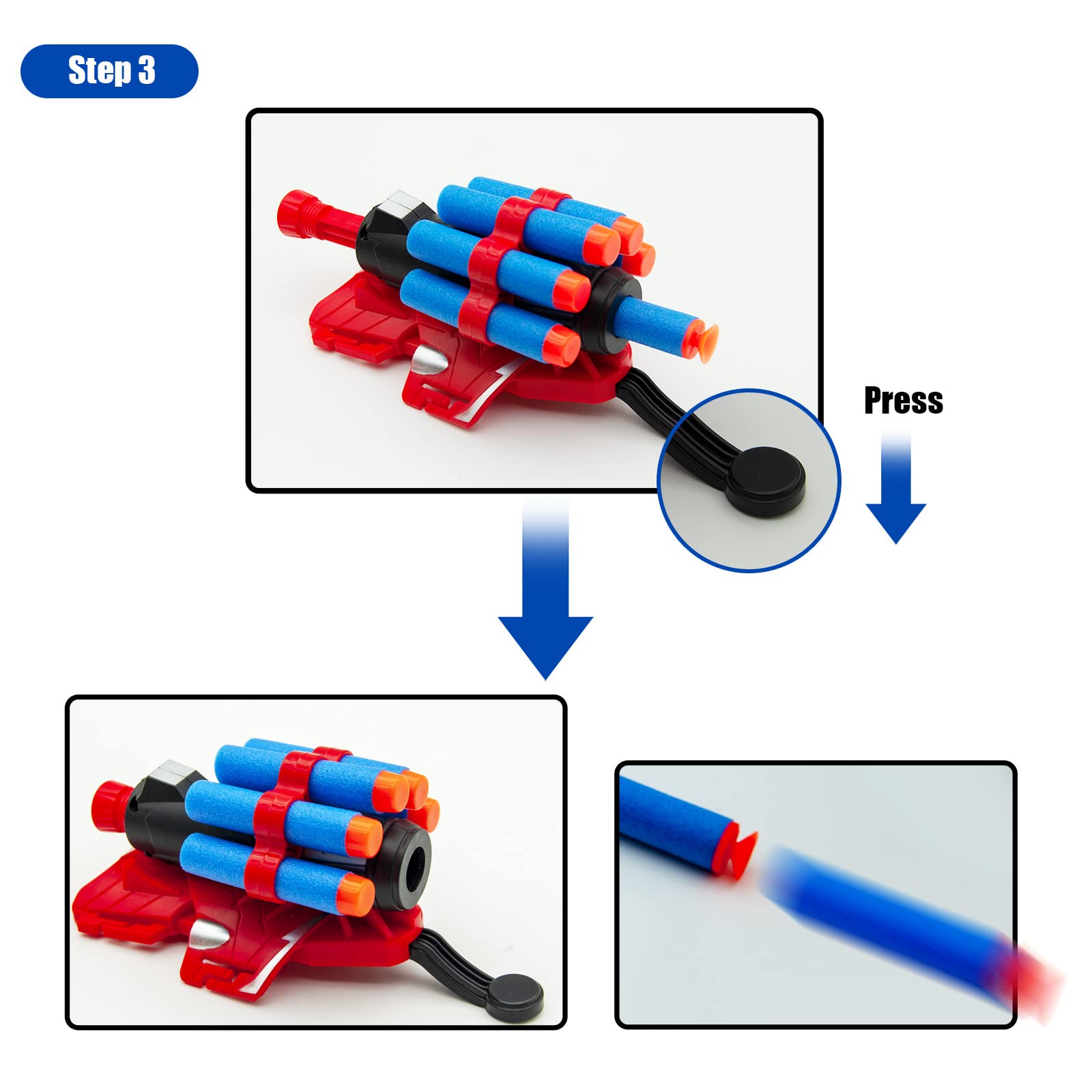 Step 3

Press