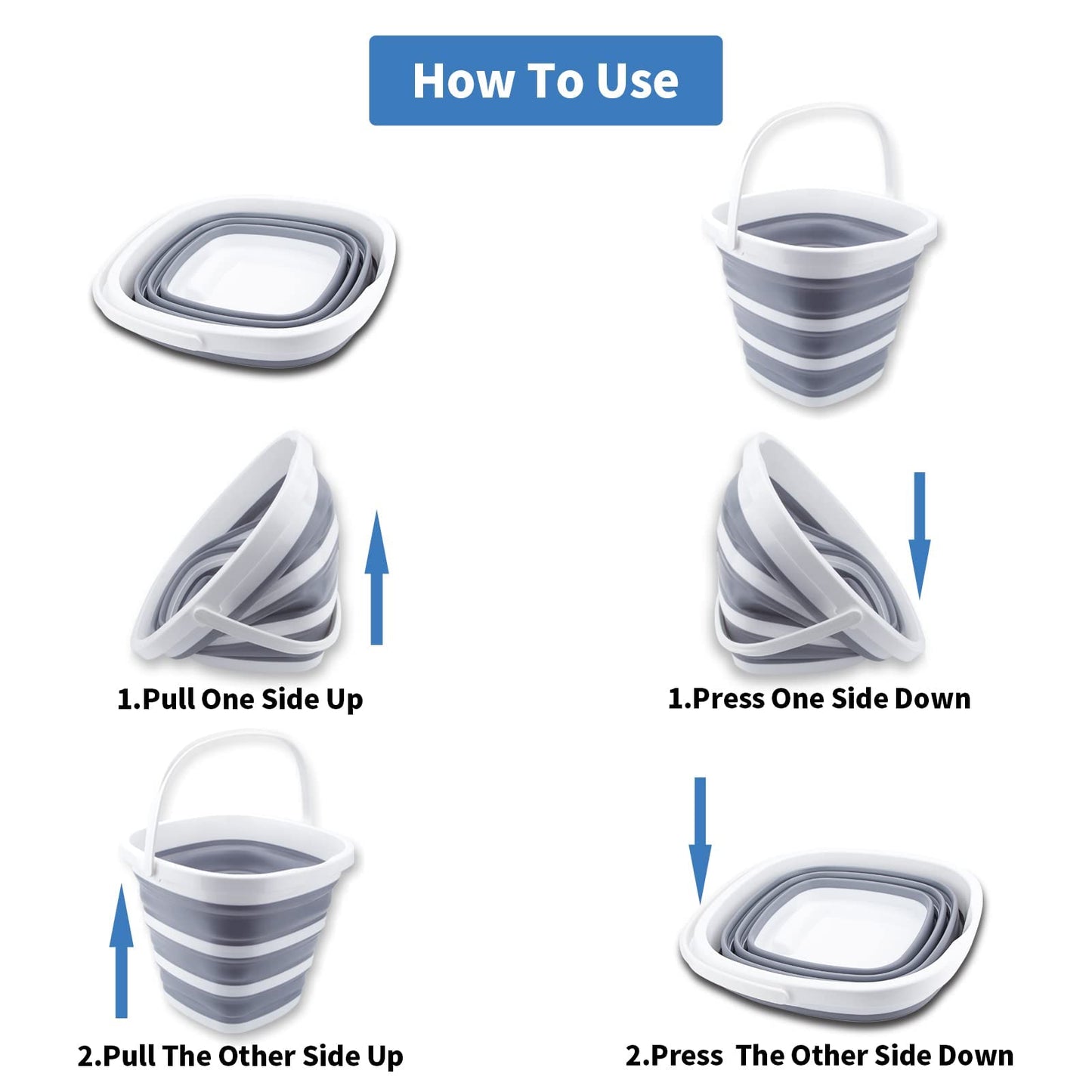 How To Use

1.Pull One Side Up

2.Pull The Other Side Up

1.Press One Side Down

2.Press The Other Side Down