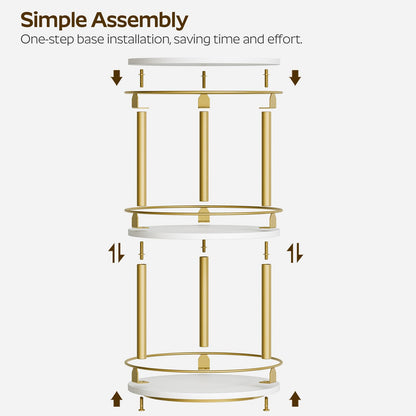 Simple Assembly
One-step base installation, saving time and effort.