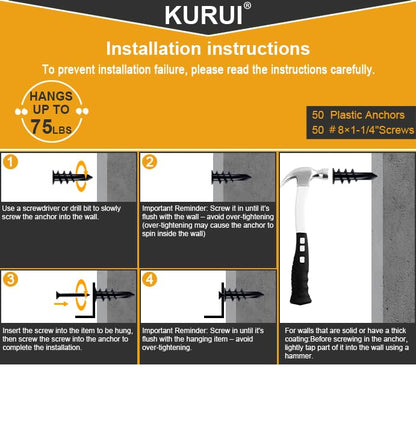 KURUI®

Installation instructions

To prevent installation failure, please read the instructions carefully.

HANGS UP TO 75LBS

50 Plastic Anchors
50 # 8×1-1/4"Screws

1

Use a screwdriver or drill bit to slowly screw the anchor into the wall.

2

Important Reminder: Screw it in until it's flush with the wall – avoid over-tightening (over-tightening may cause the anchor to spin inside the wall)

3

Insert the screw into the item to be hung, then screw the screw into the anchor to complete the installation.

4

Important Reminder: Screw in until it's flush with the hanging item – avoid over-tightening.

For walls that are solid or have a thick coating:Before screwing in the anchor, lightly tap part of it into the wall using a hammer.