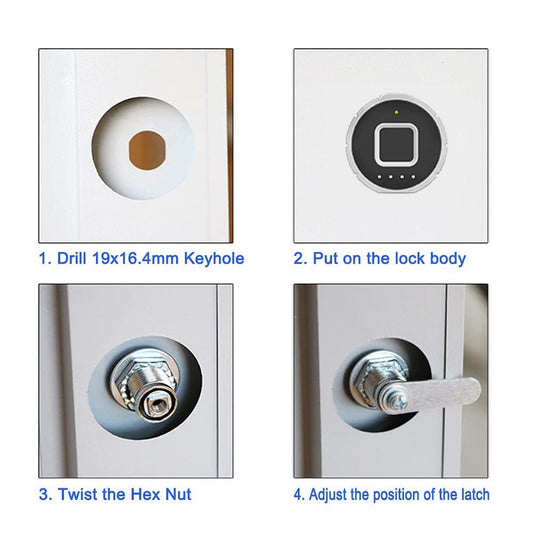 1. Drill 19x16.4mm Keyhole

2. Put on the lock body

3. Twist the Hex Nut

4. Adjust the position of the latch