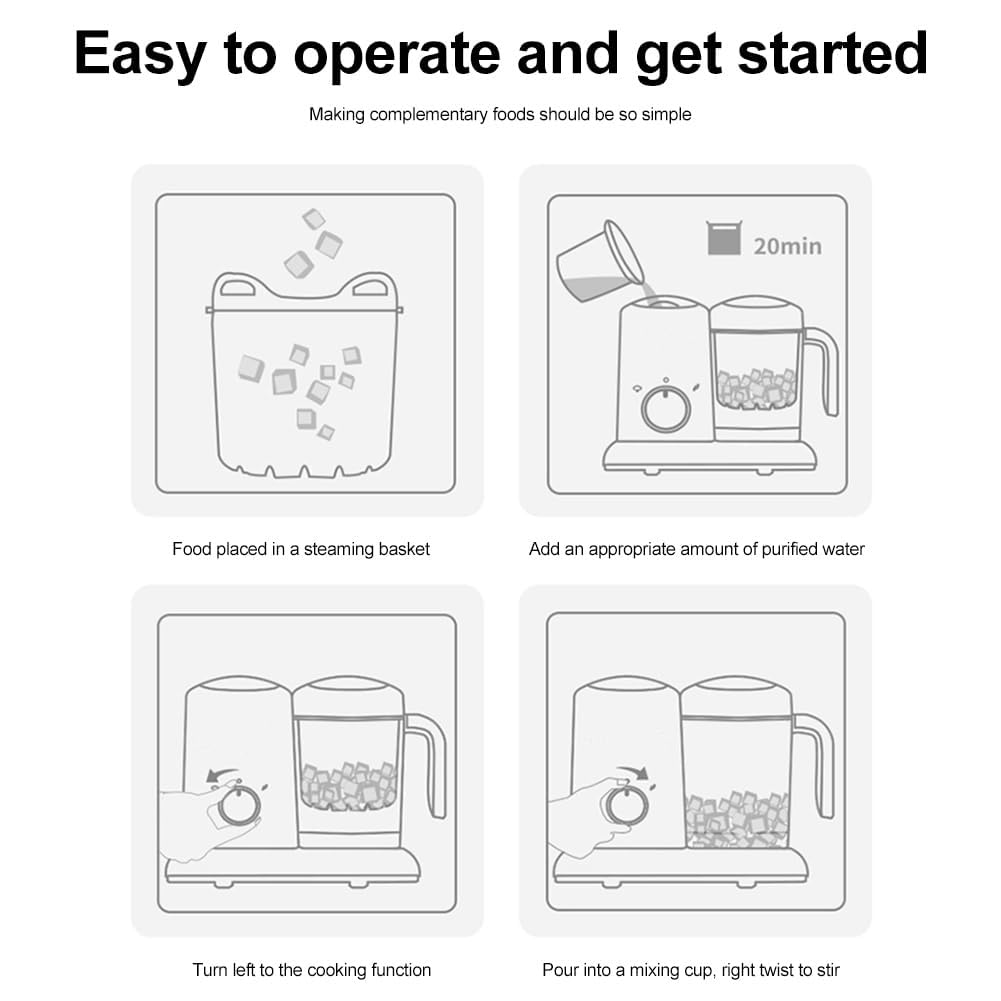 Easy to operate and get started

Making complementary foods should be so simple

Food placed in a steaming basket

20min

Add an appropriate amount of purified water

Turn left to the cooking function

Pour into a mixing cup, right twist to stir