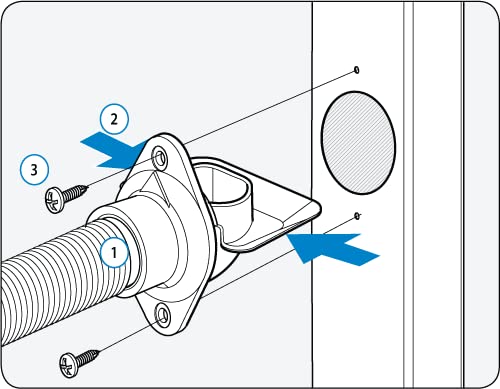 2
3
1