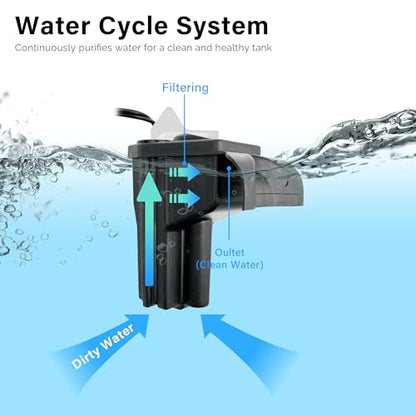 Water Cycle System

Continuously purifies water for a clean and healthy tank

Filtering

Oultet
(Clean Water)

Dirty Water