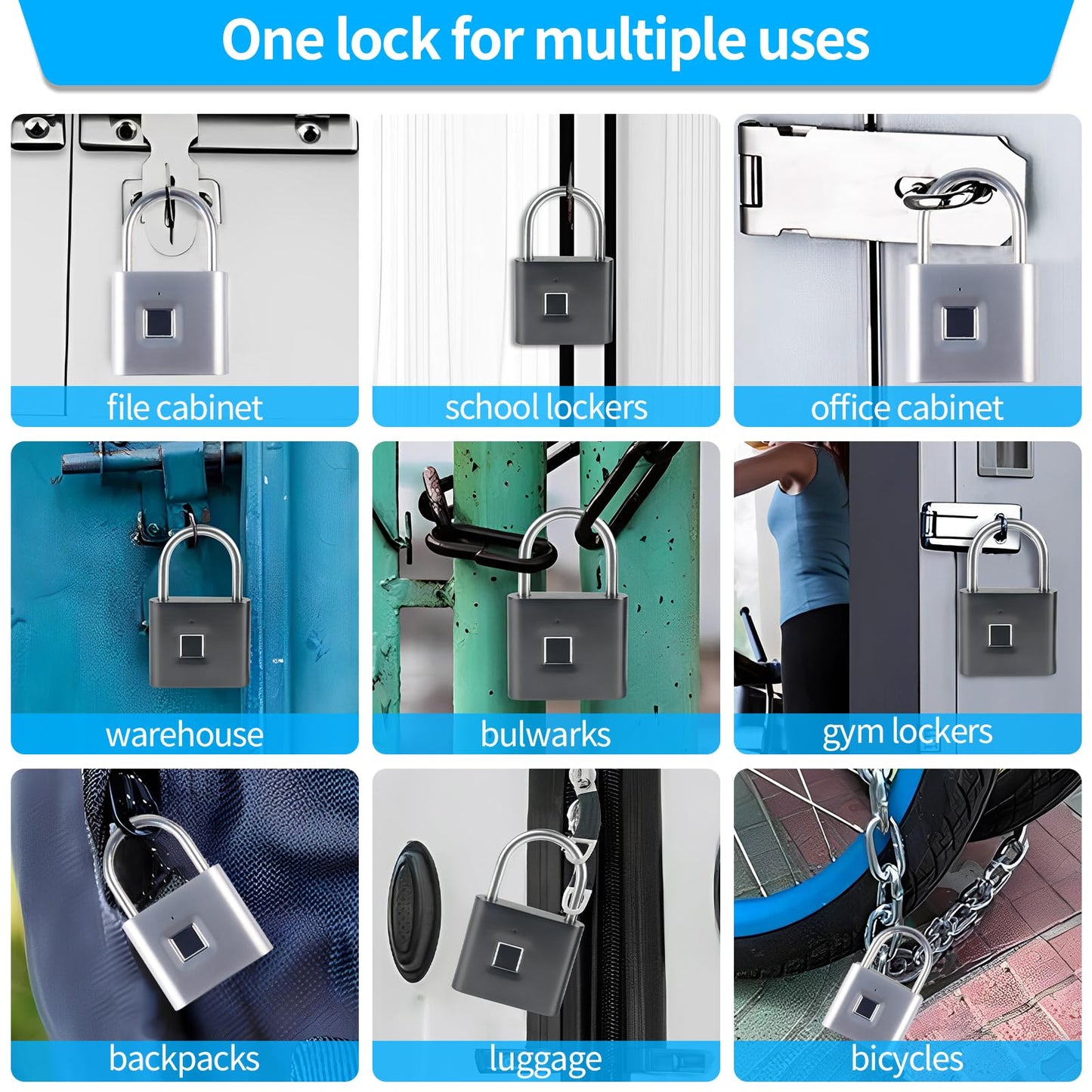 One lock for multiple uses

file cabinet

school lockers

office cabinet

warehouse

bulwarks

gym lockers

backpacks

luggage

bicycles