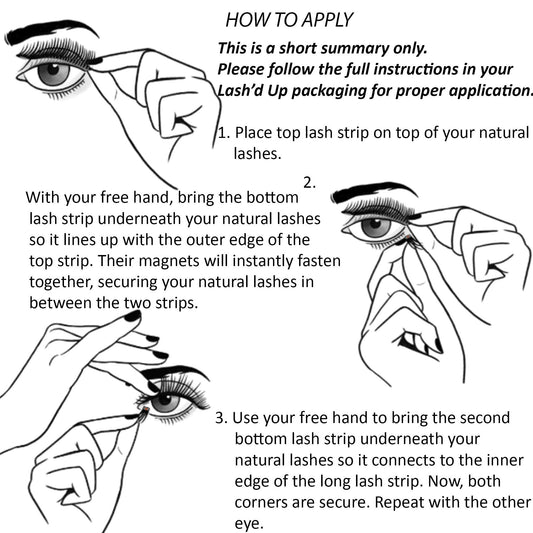 HOW TO APPLY

This is a short summary only.
Please follow the full instructions in your Lash'd Up packaging for proper application.

1. Place top lash strip on top of your natural lashes.

2.
With your free hand, bring the bottom lash strip underneath your natural lashes so it lines up with the outer edge of the top strip. Their magnets will instantly fasten together, securing your natural lashes in between the two strips.

3. Use your free hand to bring the second bottom lash strip underneath your natural lashes so it connects to the inner edge of the long lash strip. Now, both corners are secure. Repeat with the other eye.