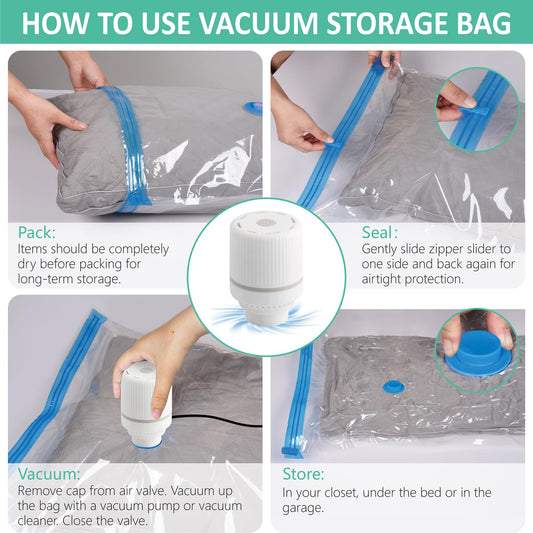 HOW TO USE VACUUM STORAGE BAG

Pack:
Items should be completely dry before packing for long-term storage.

Seal:
Gently slide zipper slider to one side and back again for airtight protection.

Vacuum:
Remove cap from air valve. Vacuum up the bag with a vacuum pump or vacuum cleaner. Close the valve.

Store:
In your closet, under the bed or in the garage.