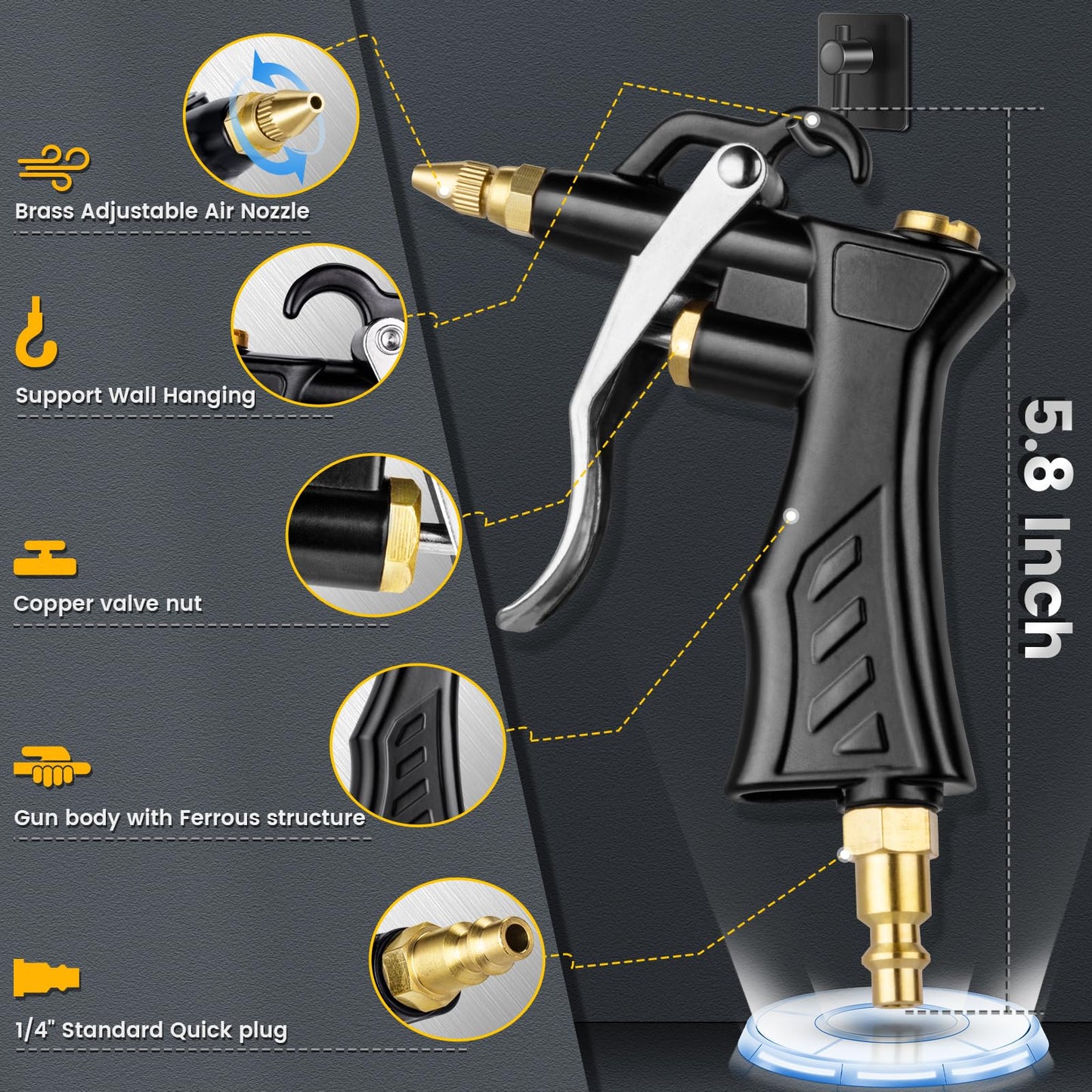 Brass Adjustable Air Nozzle

Support Wall Hanging

Copper valve nut

Gun body with Ferrous structure

1/4" Standard Quick plug

5.8 Inch