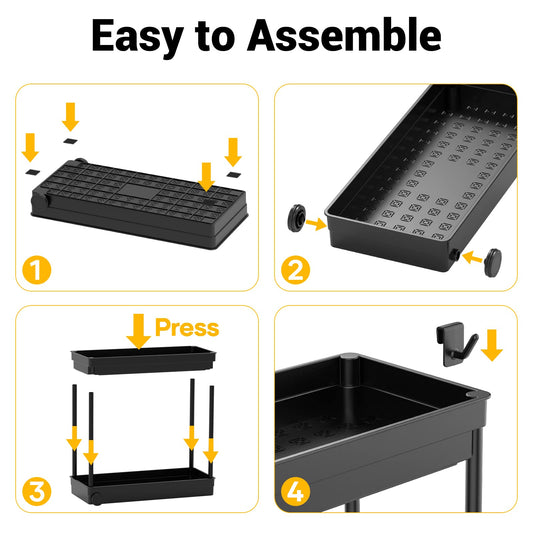 Easy to Assemble

1

2

Press

3

4