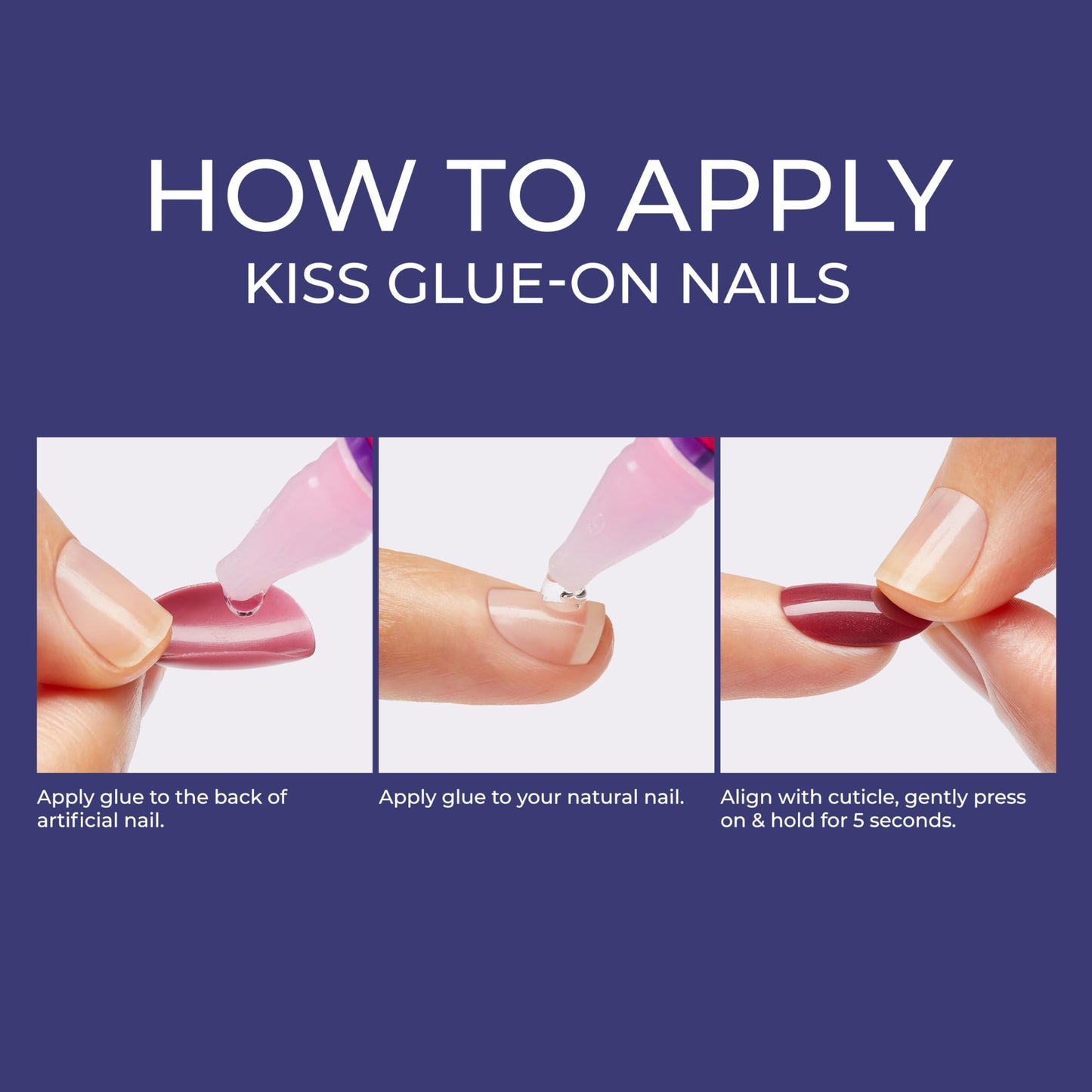 HOW TO APPLY
KISS GLUE-ON NAILS

Apply glue to the back of artificial nail.

Apply glue to your natural nail.

Align with cuticle, gently press on & hold for 5 seconds.