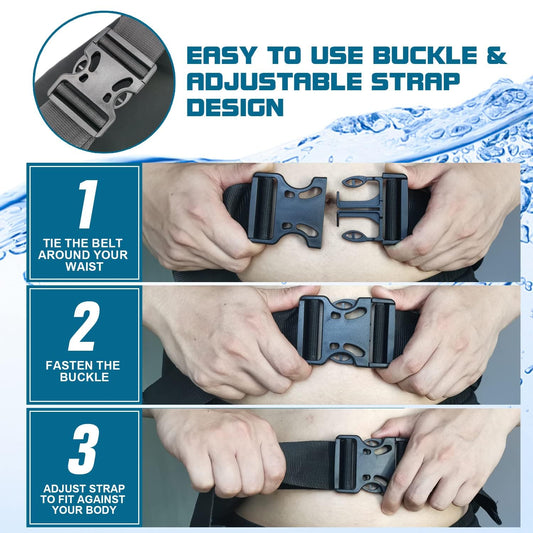 EASY TO USE BUCKLE & ADJUSTABLE STRAP DESIGN

1

TIE THE BELT AROUND YOUR WAIST

2

FASTEN THE BUCKLE

3

ADJUST STRAP TO FIT AGAINST YOUR BODY