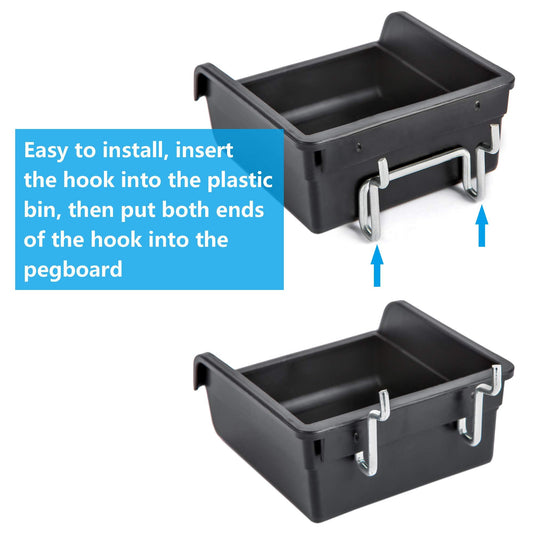 Easy to install, insert the hook into the plastic bin, then put both ends of the hook into the pegboard