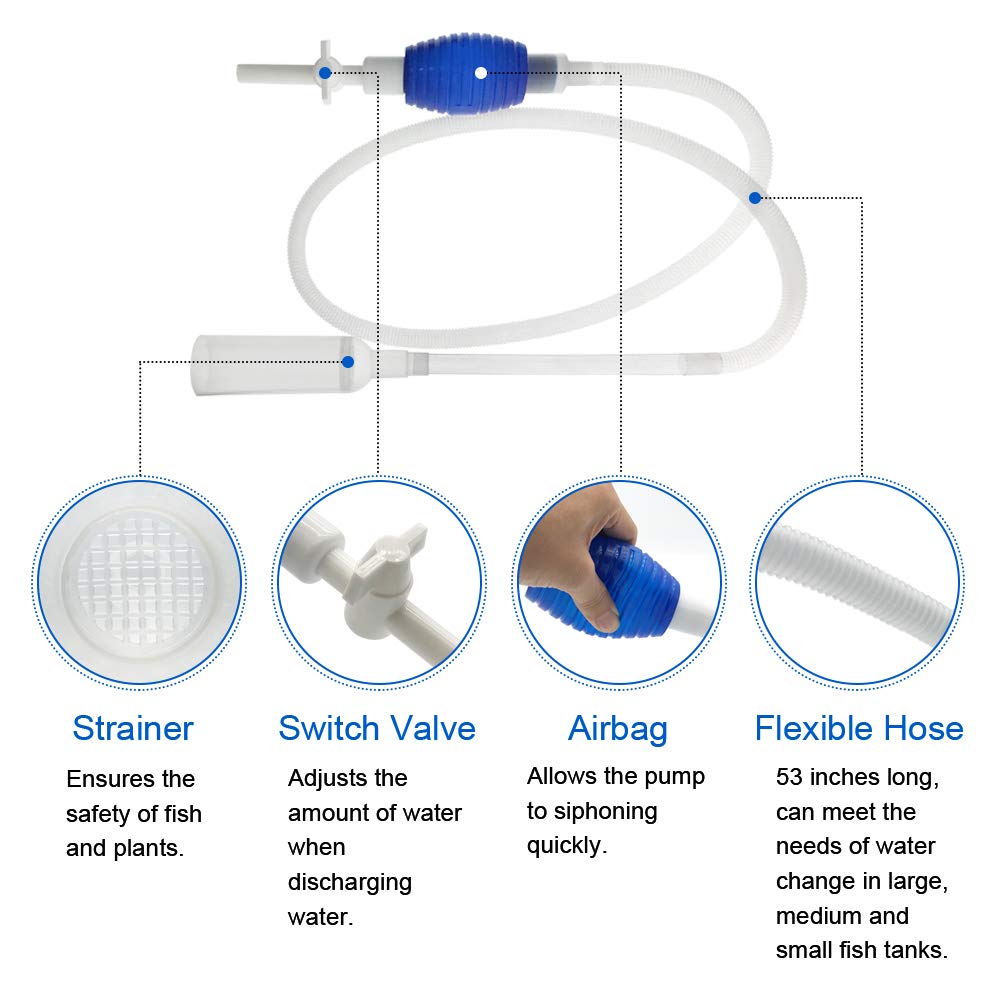 Strainer

Ensures the safety of fish and plants.

Switch Valve

Adjusts the amount of water when discharging water.

Airbag

Allows the pump to siphoning quickly.

Flexible Hose

53 inches long, can meet the needs of water change in large, medium and small fish tanks.