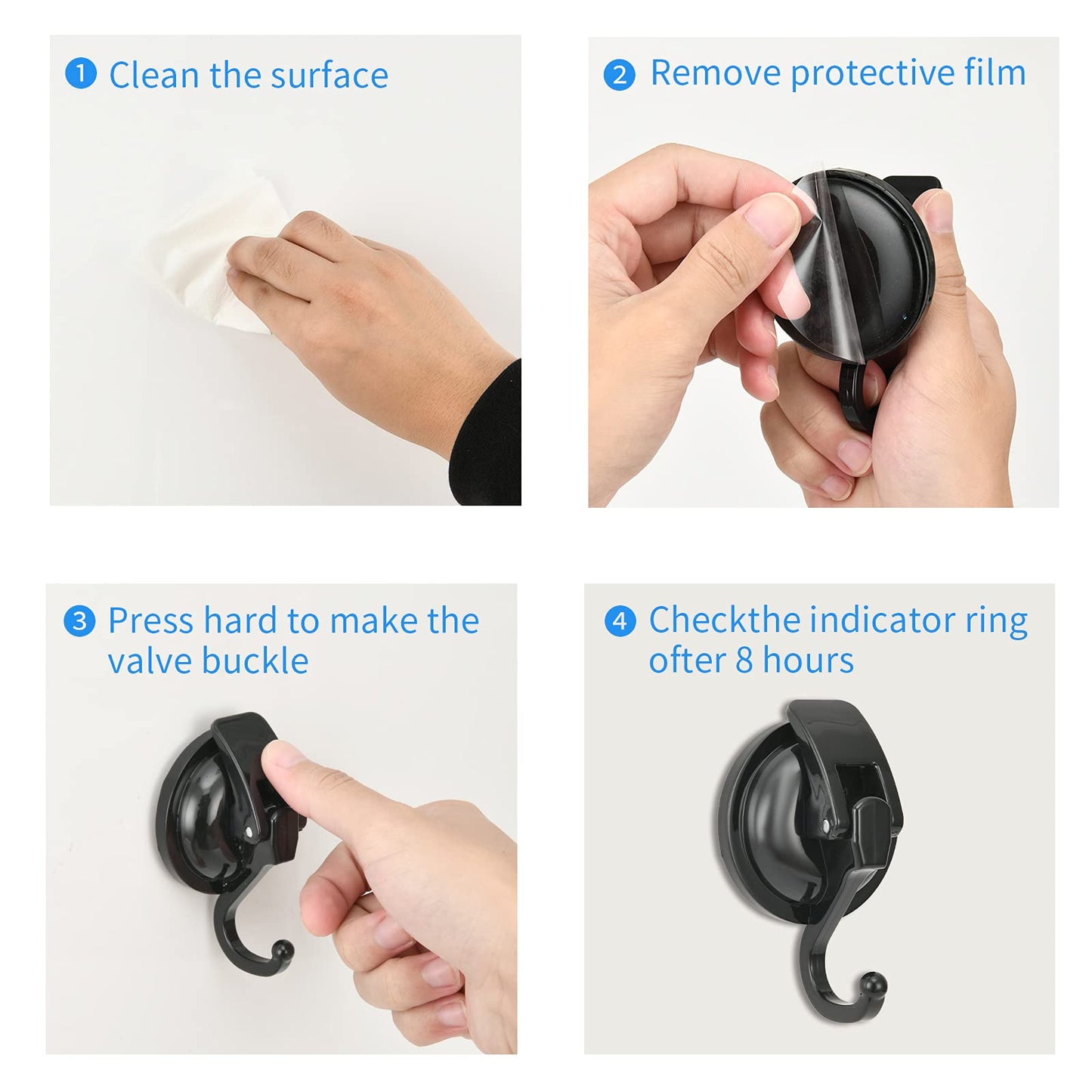 1 Clean the surface

2 Remove protective film

3 Press hard to make the valve buckle

4 Checkthe indicator ring ofter 8 hours